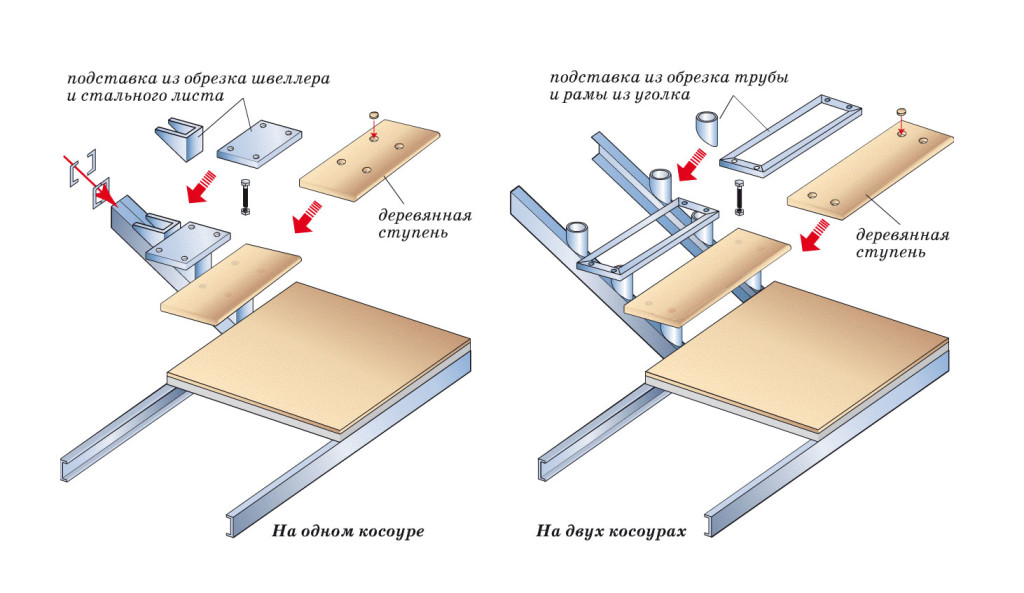 подставка из обрезка швеллера и стального листа

деревянная ступень

На одном косоуре

подставка из обрезка трубы и рамы из уголка

деревянная ступень

На двух косоурах